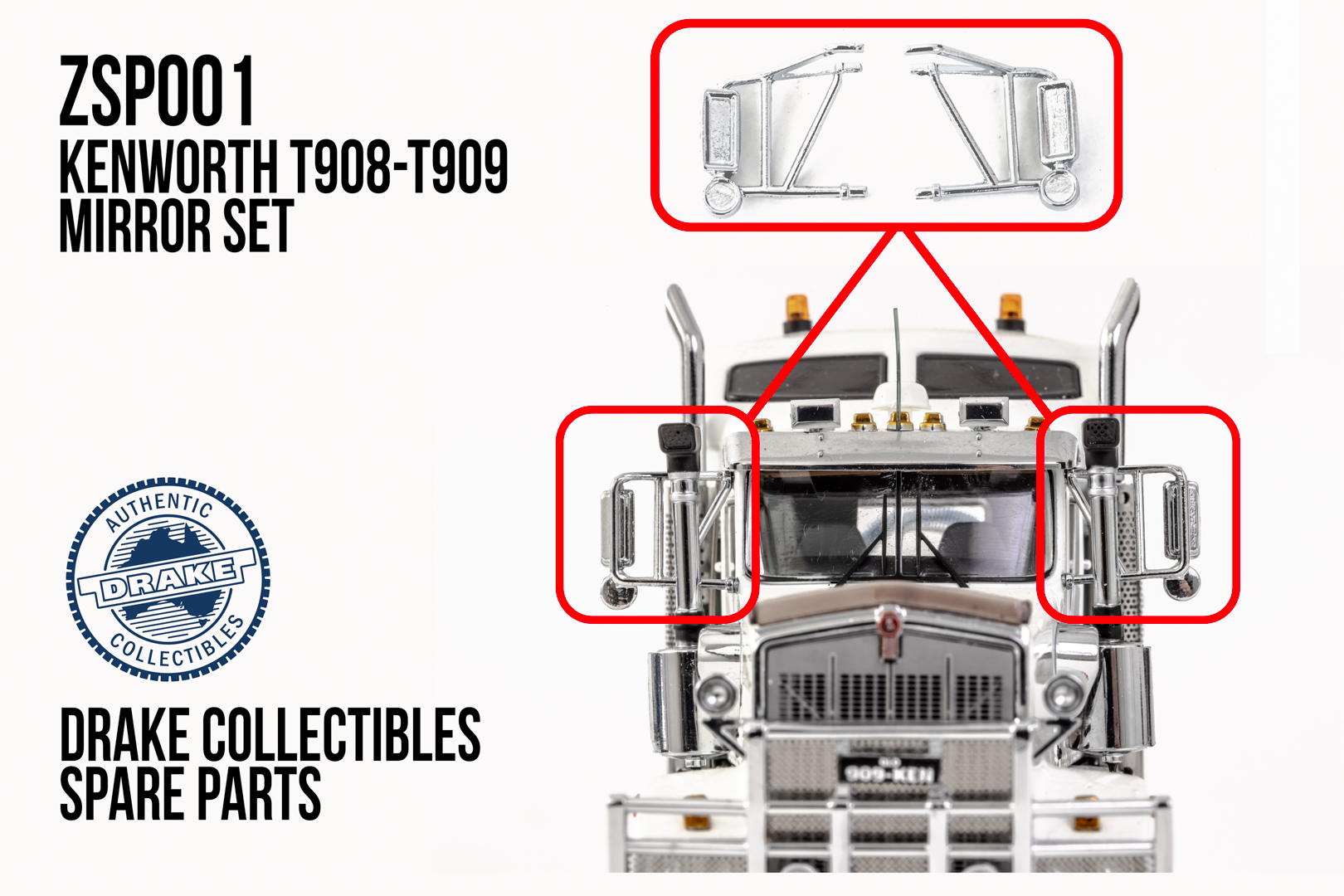 ZSP001
KENWORTH T908-T909
MIRROR SET

AUTHENTIC
DRAKE
COLLECTIBLES

DRAKE COLLECTIBLES
SPARE PARTS

909-KEN